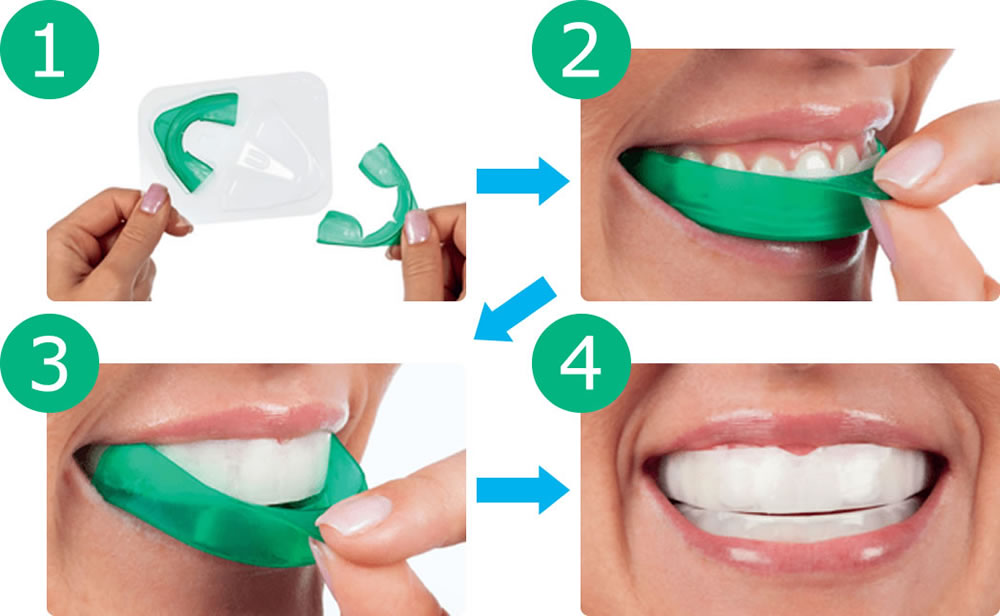 1

2

3

4